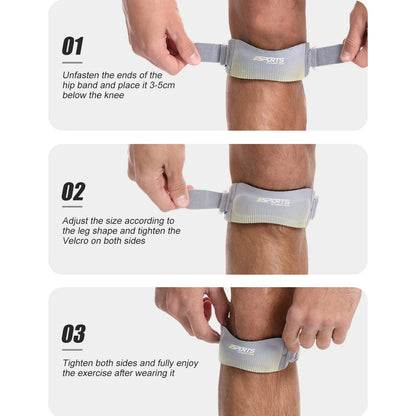 01

Unfasten the ends of the hip band and place it 3-5cm below the knee

SPORTS

02

Adjust the size according to the leg shape and tighten the Velcro on both sides

SPORTS

03

Tighten both sides and fully enjoy the exercise after wearing it

SPORTS