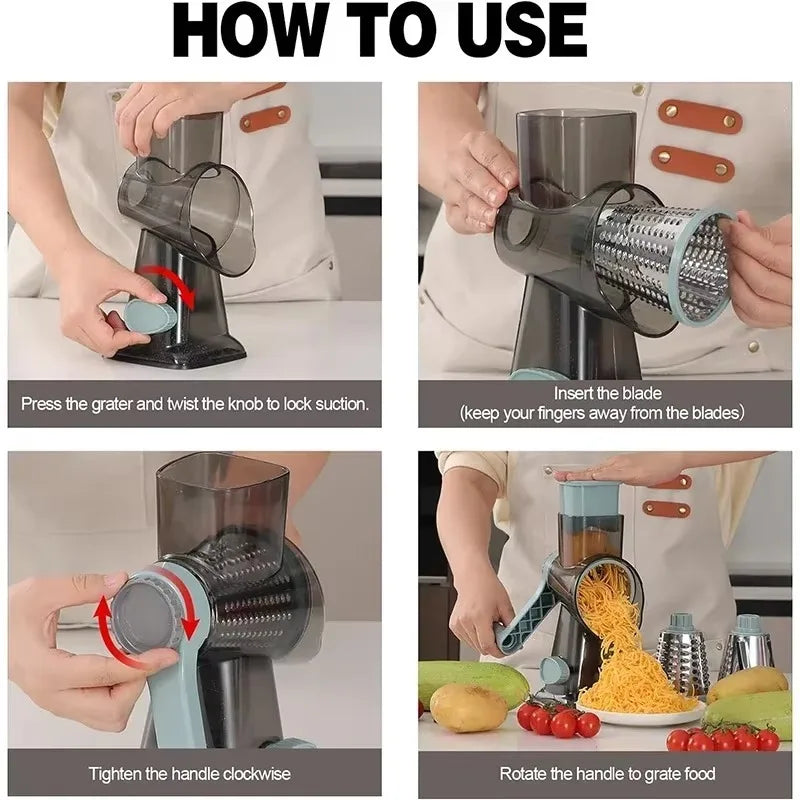 HOW TO USE

Press the grater and twist the knob to lock suction.

Insert the blade
(keep your fingers away from the blades)

Tighten the handle clockwise

Rotate the handle to grate food